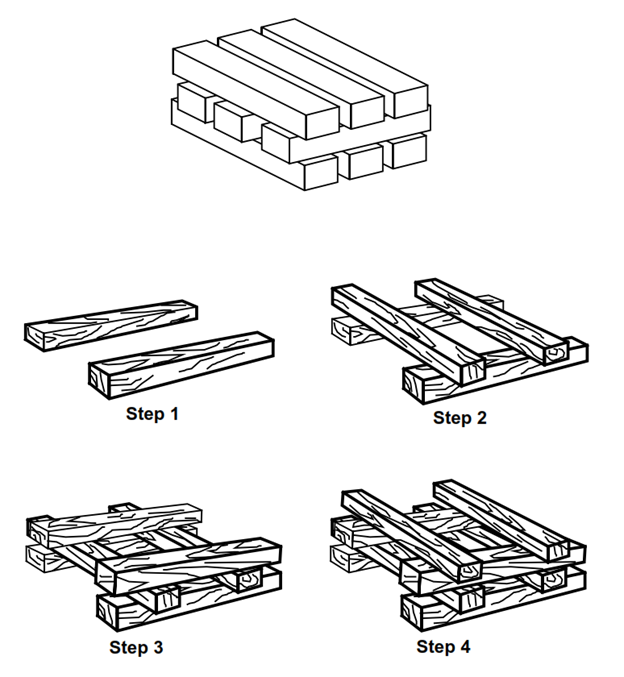 Step 1
Step 2
Step 3
Step 4