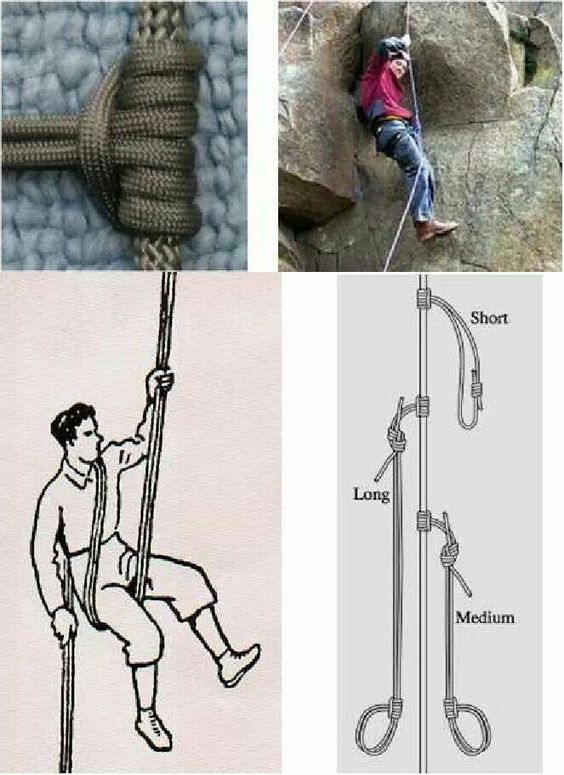 Short

Long

Medium