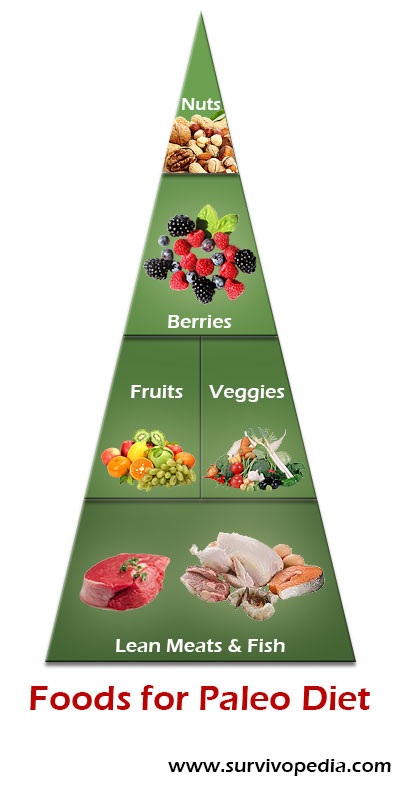 Nuts

Berries

Fruits

Veggies

Lean Meats & Fish

Foods for Paleo Diet

www.survivopedia.com